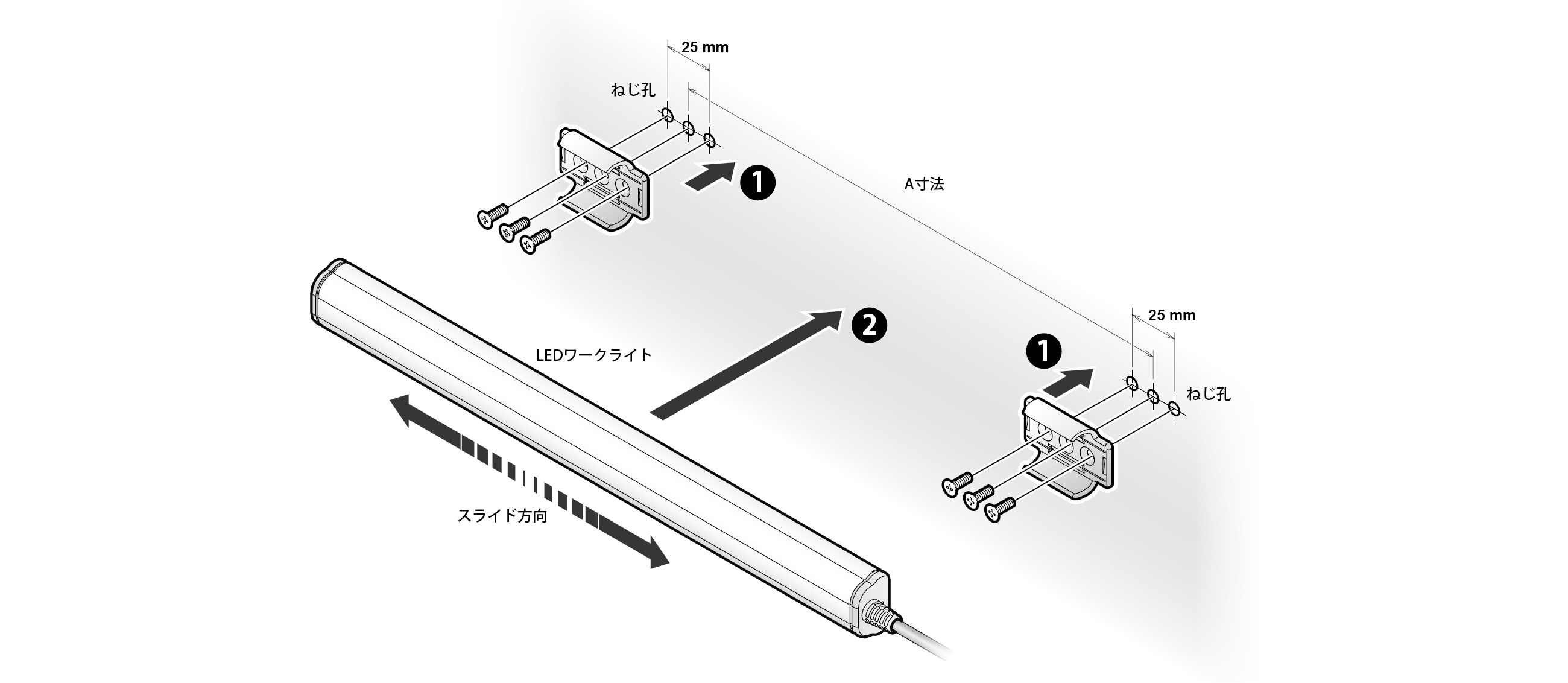 25 mm

ねじ孔

1

A寸法

2

25 mm

1

LEDワークライト

ねじ孔

スライド方向