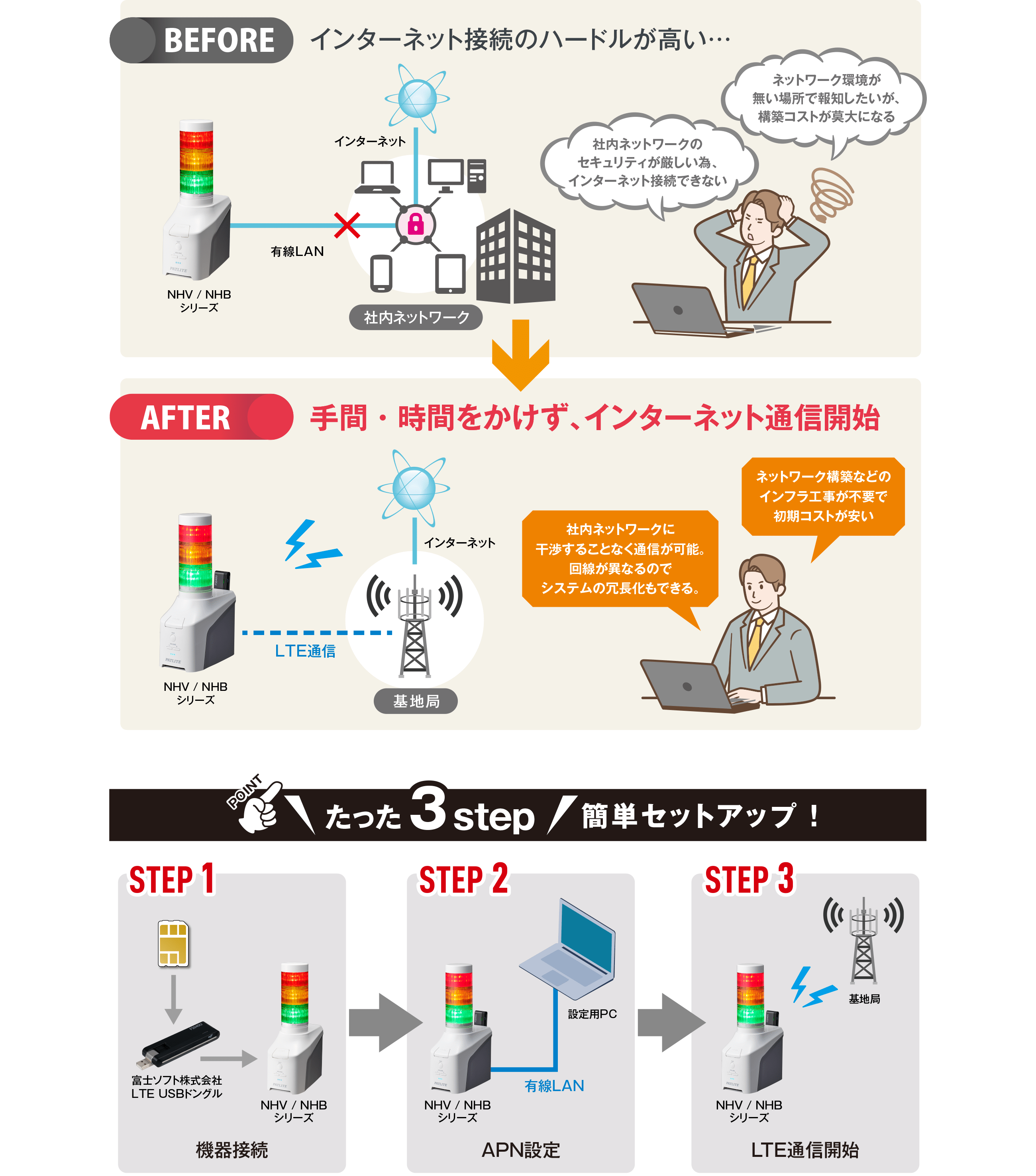 BEFORE インターネット接続のハードルが高い…

ネットワーク環境が無い場所で報知したいが、構築コストが莫大になる

社内ネットワークのセキュリティが厳しい為、インターネット接続できない

インターネット

有線LAN

NHV / NHB シリーズ

社内ネットワーク

AFTER 手間・時間をかけず、インターネット通信開始

ネットワーク構築などのインフラ工事が不要で初期コストが安い

社内ネットワークに干渉することなく通信が可能。回線が異なるのでシステムの冗長化もできる。

インターネット

LTE通信

NHV / NHB シリーズ

基地局

POINT たった3step 簡単セットアップ！

STEP 1

富士ソフト株式会社 LTE USBドングル

NHV / NHB シリーズ

機器接続

STEP 2

設定用PC

有線LAN

NHV / NHB シリーズ

APN設定

STEP 3

基地局

NHV / NHB シリーズ

LTE通信開始